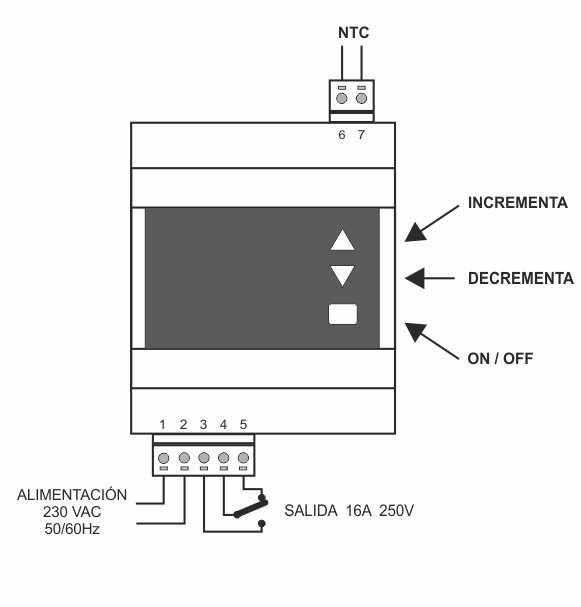 NTC

6 7

INCREMENTA

DECREMENTA

ON / OFF

1 2 3 4 5

ALIMENTACIÓN
230 VAC
50/60Hz

SALIDA 16A 250V